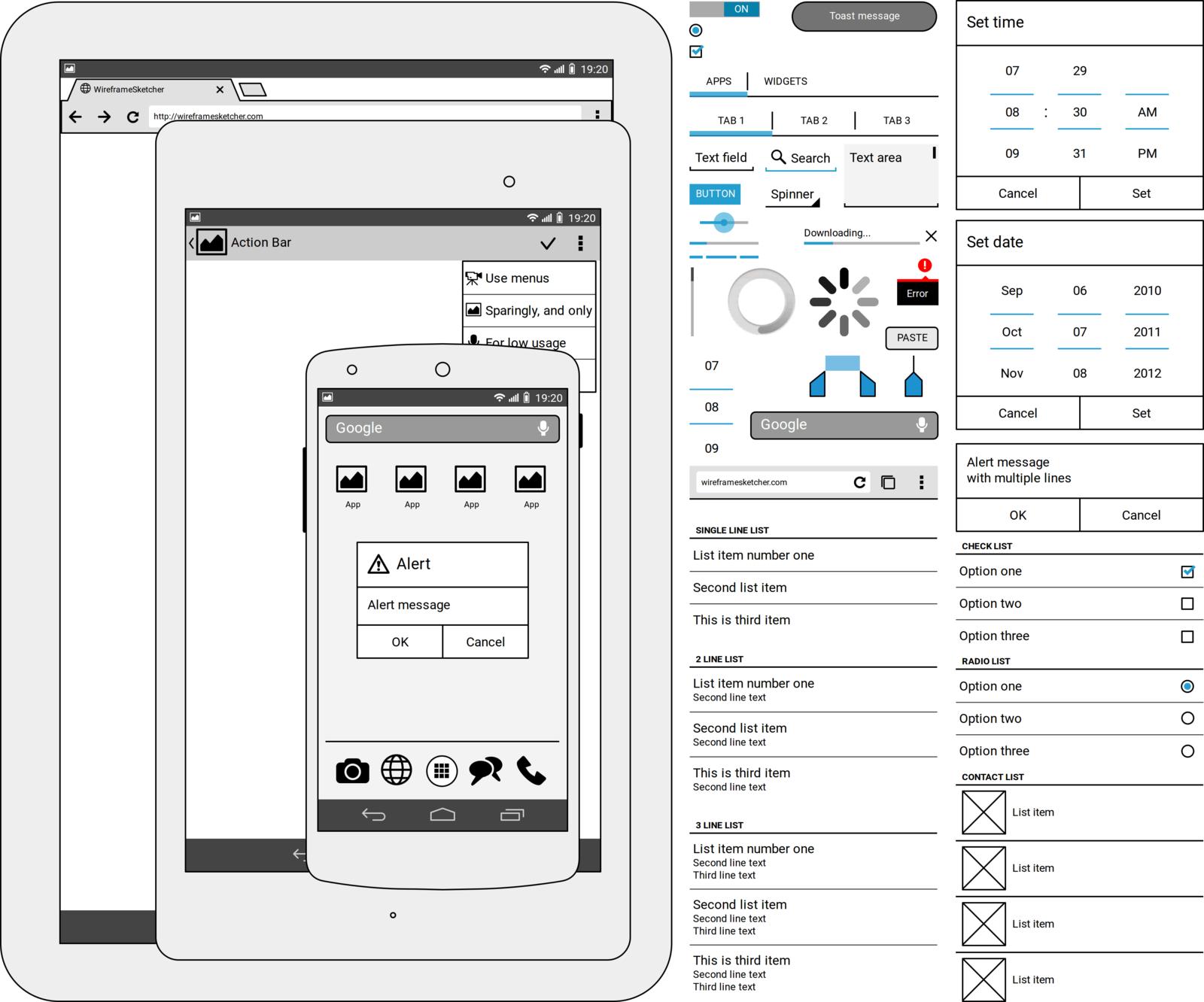 19:20
WireframeSketcher
http://wireframesketcher.com

19:20
Action Bar
Use menus
Sparingly, and only
For low usage

19:20
Google
App
App
App
App

Alert
Alert message
OK
Cancel

ON
Toast message
APPS
WIDGETS
TAB 1
TAB 2
TAB 3
Text field
Search
Text area
BUTTON
Spinner
Downloading...
Error
PASTE
07
08
09
Google
wireframesketcher.com

SINGLE LINE LIST
List item number one
Second list item
This is third item

2 LINE LIST
List item number one
Second line text
Second list item
Second line text
This is third item
Second line text

3 LINE LIST
List item number one
Second line text
Third line text
Second list item
Second line text
Third line text
This is third item
Second line text
Third line text

Set time
07
29
08
:
30
AM
09
31
PM
Cancel
Set

Set date
Sep
06
2010
Oct
07
2011
Nov
08
2012
Cancel
Set

Alert message with multiple lines
OK
Cancel

CHECK LIST
Option one
Option two
Option three
RADIO LIST
Option one
Option two
Option three
CONTACT LIST
List item
List item
List item
List item